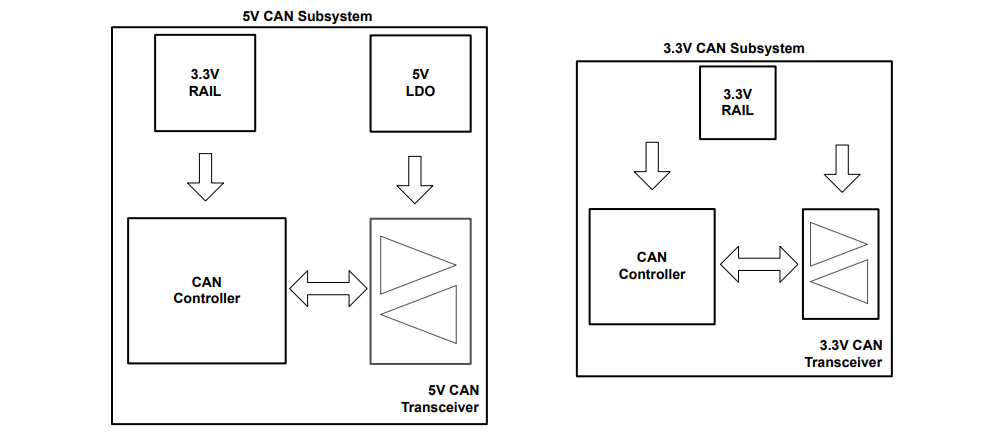 5V CAN Subsystem

3.3V RAIL

5V LDO

CAN Controller

5V CAN Transceiver

3.3V CAN Subsystem

3.3V RAIL

CAN Controller

3.3V CAN Transceiver